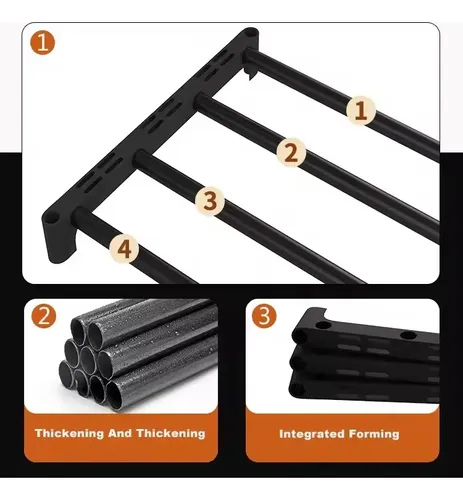 1

1

2

3

4

2

Thickening And Thickening

3

Integrated Forming